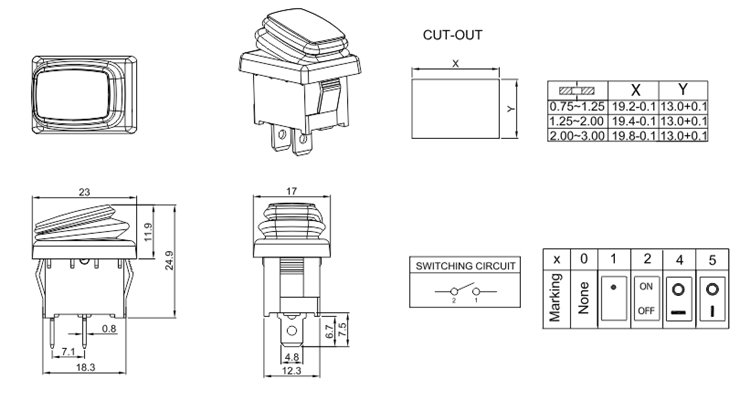 CUT-OUT

X

Y

| | X | Y |
|---|---|---|
| 0.75~1.25 | 19.2-0.1 | 13.0+0.1 |
| 1.25~2.00 | 19.4-0.1 | 13.0+0.1 |
| 2.00~3.00 | 19.8-0.1 | 13.0+0.1 |

23

11.9

24.9

0.8

7.1

18.3

17

6.7

7.5

4.8

12.3

SWITCHING CIRCUIT

2 1

| x | 0 | 1 | 2 | 4 | 5 |
|---|---|---|---|---|---|
| Marking | None | | ON OFF | | |